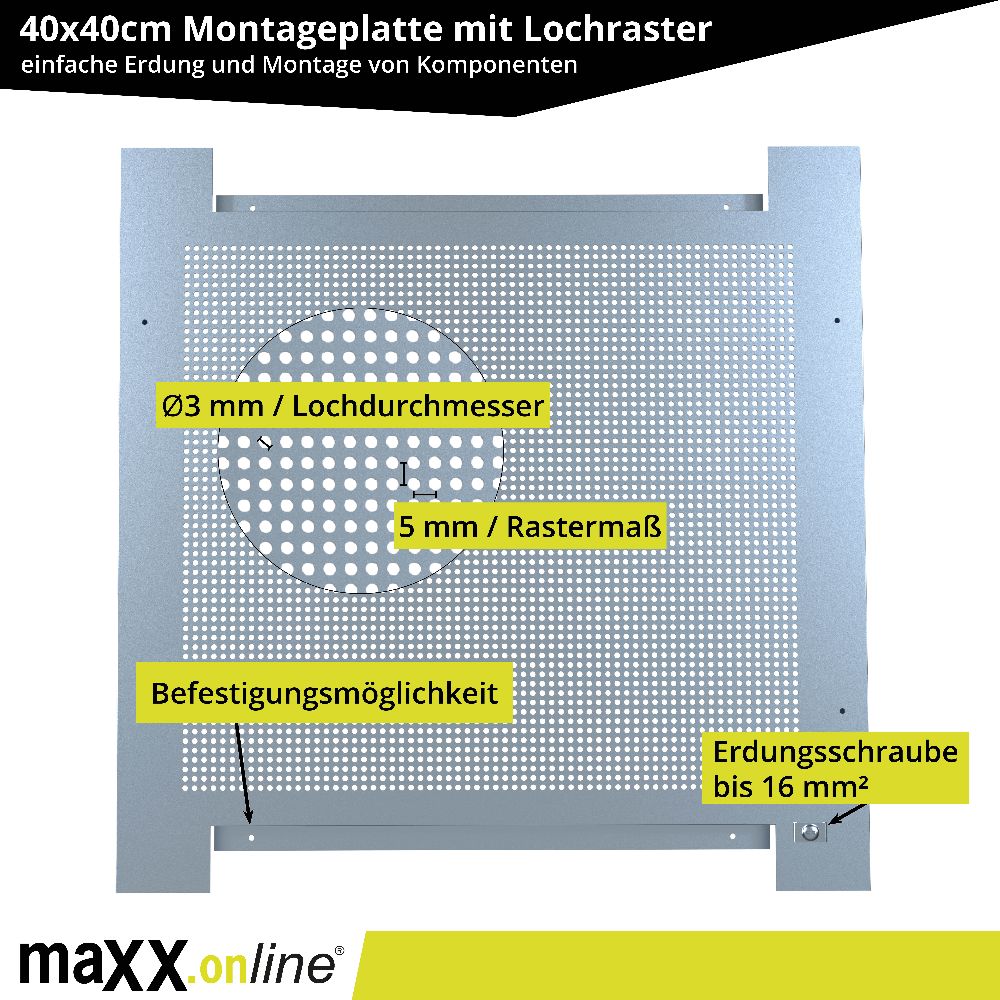 40x40cm Montageplatte mit Lochraster
einfache Erdung und Montage von Komponenten

Ø3 mm / Lochdurchmesser

5 mm / Rastermaß

Befestigungsmöglichkeit

Erdungsschraube bis 16 mm²

maxx.online®